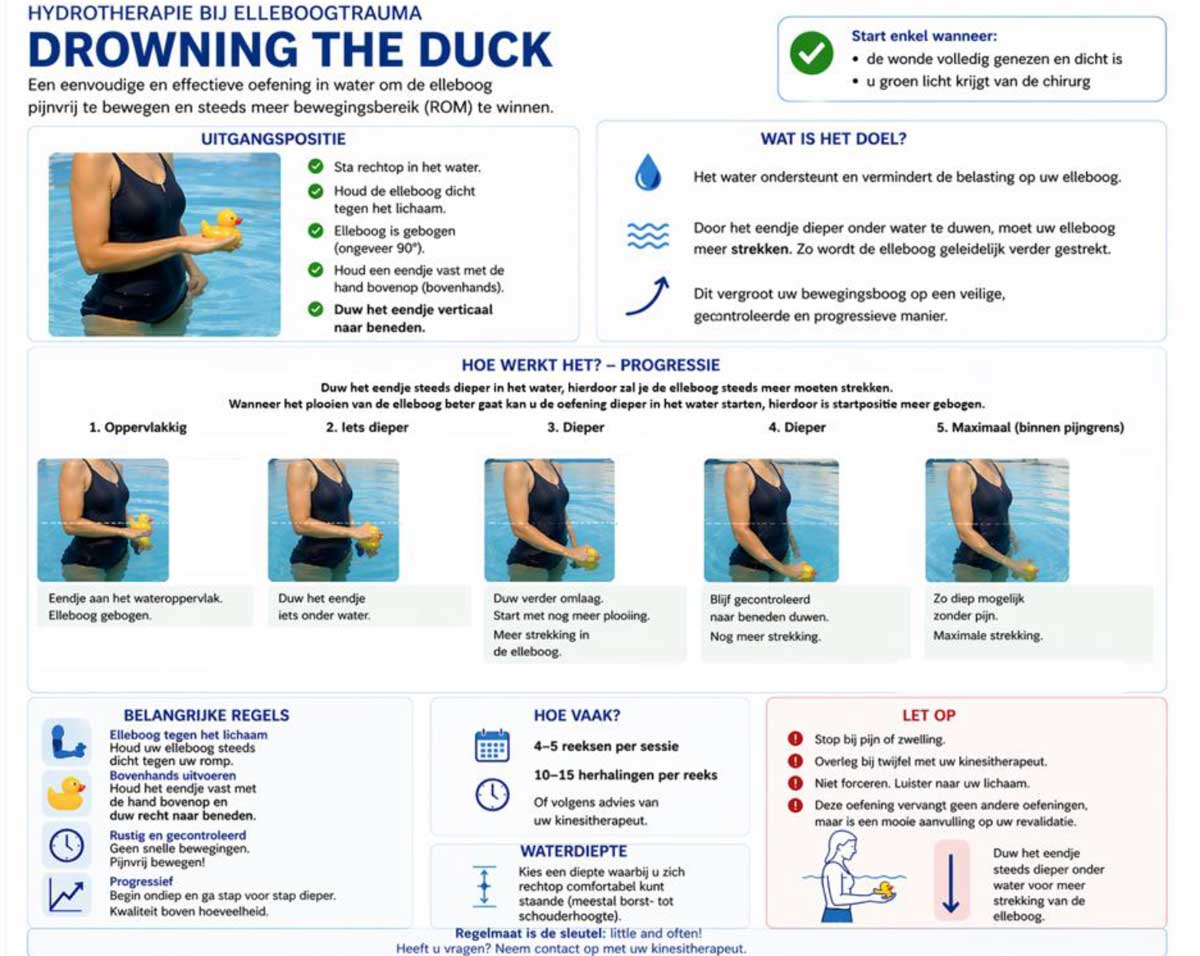 HYDROTHERAPIE BIJ ELLEBOOGTRAUMA

DROWNING THE DUCK

Een eenvoudige en effectieve oefening in water om de elleboog pijnvrij te bewegen en steeds meer bewegingsbereik (ROM) te winnen.

Start enkel wanneer:
• de wonde volledig genezen en dicht is
• u groen licht krijgt van de chirurg

UITGANGSPOSITIE

Sta rechtop in het water.
Houd de elleboog dicht tegen het lichaam.
Elleboog is gebogen (ongeveer 90°).
Houd een eendje vast met de hand bovenop (bovenhands).
Duw het eendje verticaal naar beneden.

WAT IS HET DOEL?

Het water ondersteunt en vermindert de belasting op uw elleboog.

Door het eendje dieper onder water te duwen, moet uw elleboog meer strekken. Zo wordt de elleboog geleidelijk verder gestrekt.

Dit vergroot uw bewegingsboog op een veilige, gecontroleerde en progressieve manier.

HOE WERKT HET? – PROGRESSIE

Duw het eendje steeds dieper in het water, hierdoor zal je de elleboog steeds meer moeten strekken.
Wanneer het plooien van de elleboog beter gaat kan u de oefening dieper in het water starten, hierdoor is startpositie meer gebogen.

1. Oppervlakkig
Eendje aan het wateroppervlak. Elleboog gebogen.

2. Iets dieper
Duw het eendje iets onder water.

3. Dieper
Duw verder omlaag. Start met nog meer plooiing. Meer strekking in de elleboog.

4. Dieper
Blijf gecontroleerd naar beneden duwen. Nog meer strekking.

5. Maximaal (binnen pijngrens)
Zo diep mogelijk zonder pijn. Maximale strekking.

BELANGRIJKE REGELS

Elleboog tegen het lichaam
Houd uw elleboog steeds dicht tegen uw romp.

Bovenhands uitvoeren
Houd het eendje vast met de hand bovenop en duw recht naar beneden.

Rustig en gecontroleerd
Geen snelle bewegingen. Pijnvrij bewegen!

Progressief
Begin ondiep en ga stap voor stap dieper. Kwaliteit boven hoeveelheid.

HOE VAAK?

4–5 reeksen per sessie
10–15 herhalingen per reeks
Of volgens advies van uw kinesitherapeut.

WATERDIEPTE

Kies een diepte waarbij u zich rechtop comfortabel kunt staande (meestal borst- tot schouderhoogte).

LET OP

Stop bij pijn of zwelling.
Overleg bij twijfel met uw kinesitherapeut.
Niet forceren. Luister naar uw lichaam.
Deze oefening vervangt geen andere oefeningen, maar is een mooie aanvulling op uw revalidatie.

Duw het eendje steeds dieper onder water voor meer strekking van de elleboog.

Regelmaat is de sleutel: little and often!
Heeft u vragen? Neem contact op met uw kinesitherapeut.